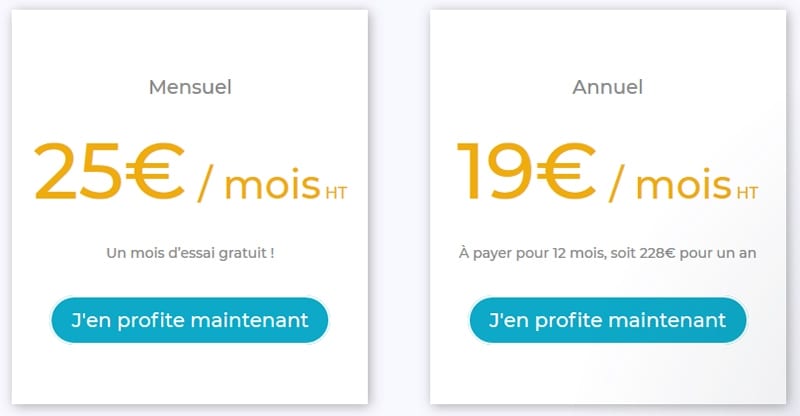 Mensuel

25€ / mois HT

Un mois d'essai gratuit !

J'en profite maintenant

Annuel

19€ / mois HT

À payer pour 12 mois, soit 228€ pour un an

J'en profite maintenant